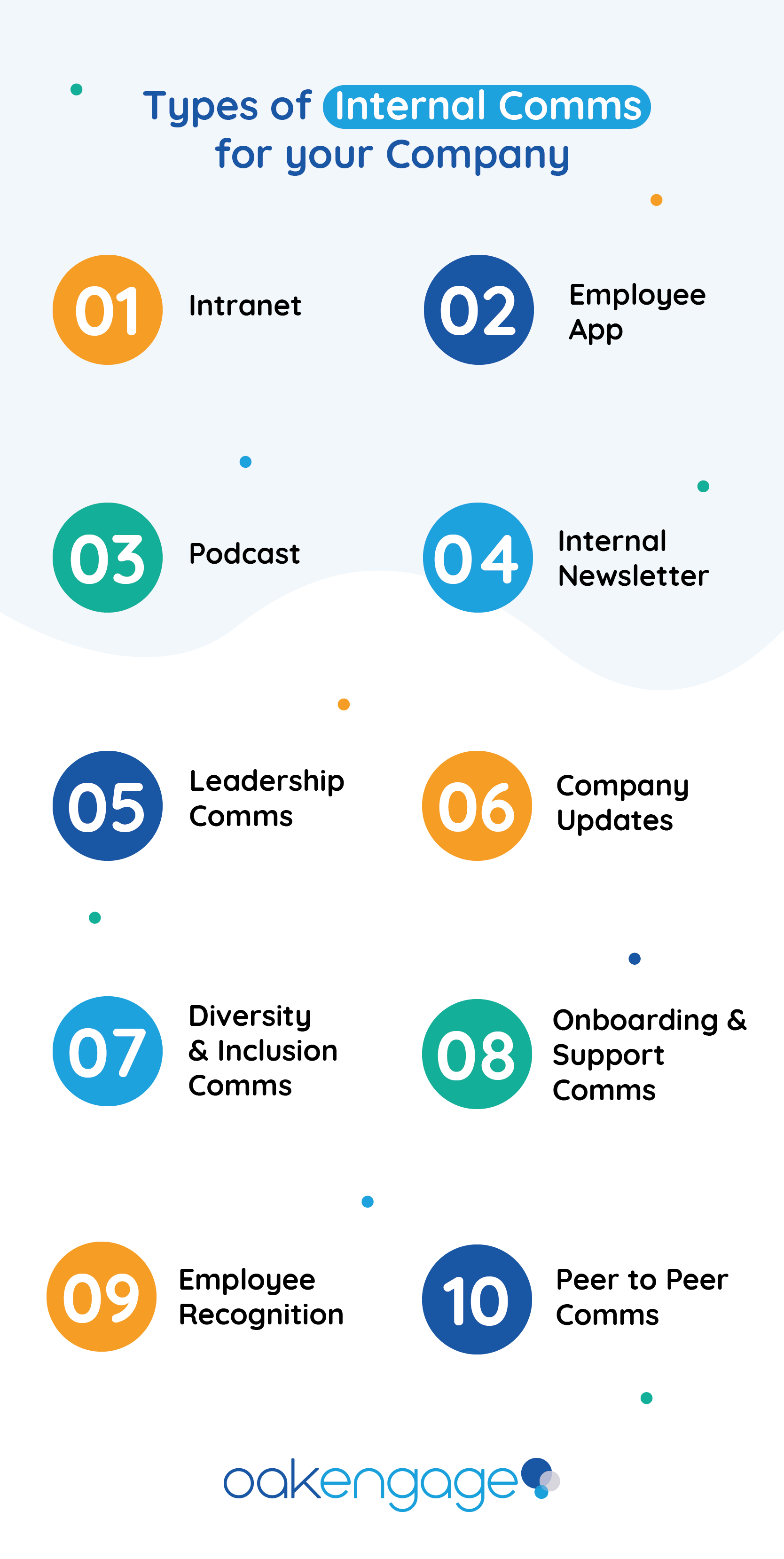 Types of Internal Comms for your Company

01 Intranet

02 Employee App

03 Podcast

04 Internal Newsletter

05 Leadership Comms

06 Company Updates

07 Diversity & Inclusion Comms

08 Onboarding & Support Comms

09 Employee Recognition

10 Peer to Peer Comms

oakengage