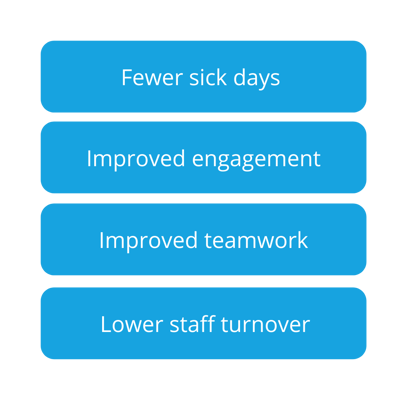 Fewer sick days

Improved engagement

Improved teamwork

Lower staff turnover