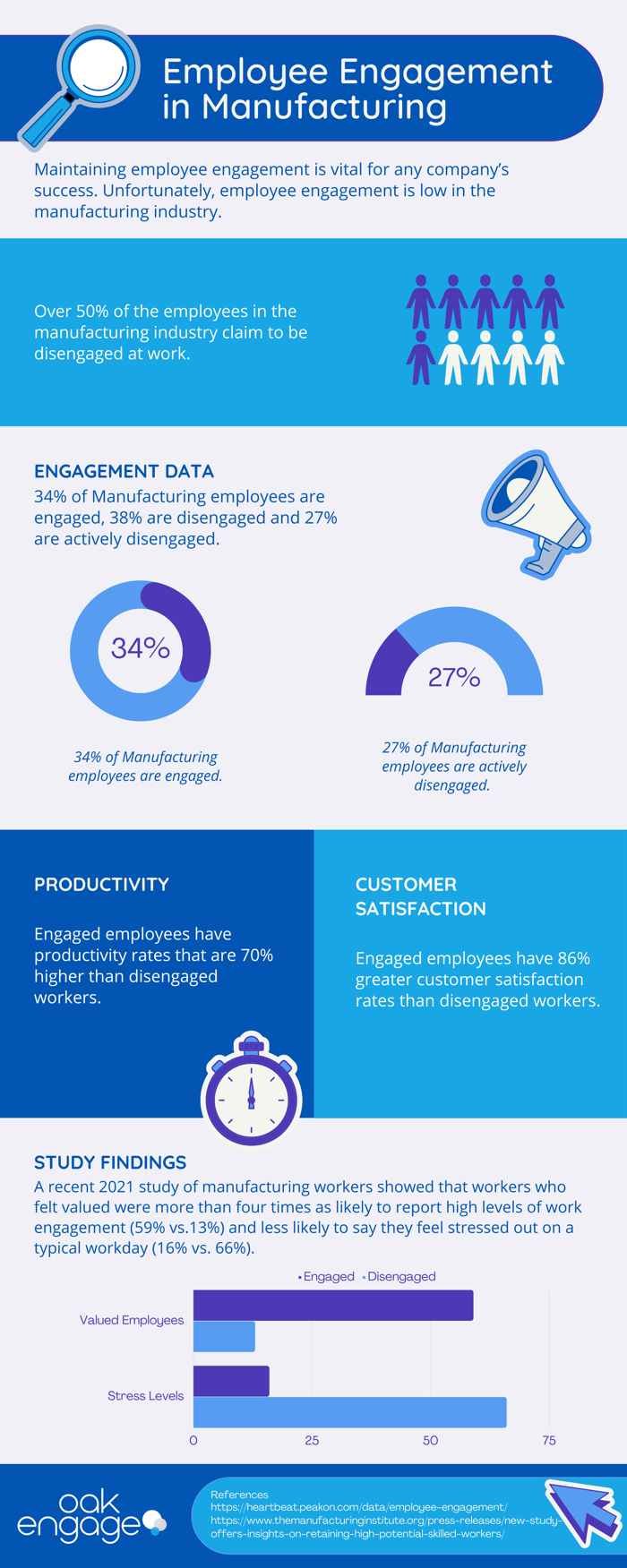 Employee Engagement in Manufacturing

Maintaining employee engagement is vital for any company's success. Unfortunately, employee engagement is low in the manufacturing industry.

Over 50% of the employees in the manufacturing industry claim to be disengaged at work.

ENGAGEMENT DATA
34% of Manufacturing employees are engaged, 38% are disengaged and 27% are actively disengaged.

34%

34% of Manufacturing employees are engaged.

27%

27% of Manufacturing employees are actively disengaged.

PRODUCTIVITY

Engaged employees have productivity rates that are 70% higher than disengaged workers.

CUSTOMER SATISFACTION

Engaged employees have 86% greater customer satisfaction rates than disengaged workers.

STUDY FINDINGS
A recent 2021 study of manufacturing workers showed that workers who felt valued were more than four times as likely to report high levels of work engagement (59% vs.13%) and less likely to say they feel stressed out on a typical workday (16% vs. 66%).

Engaged Disengaged

Valued Employees
Stress Levels
0 25 50 75

oak engage

References
https://heartbeat.peakon.com/data/employee-engagement/
https://www.themanufacturinginstitute.org/press-releases/new-study-offers-insights-on-retaining-high-potential-skilled-workers/