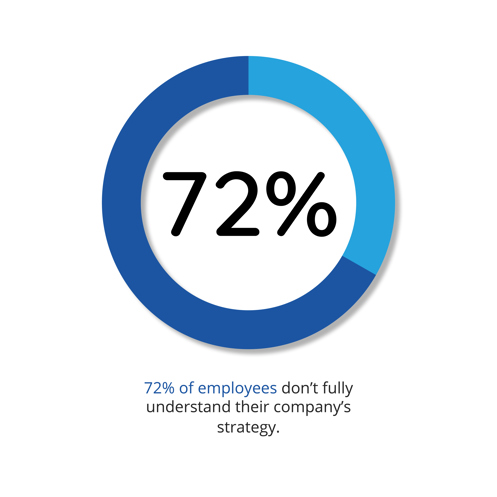 72%

72% of employees don’t fully understand their company’s strategy.